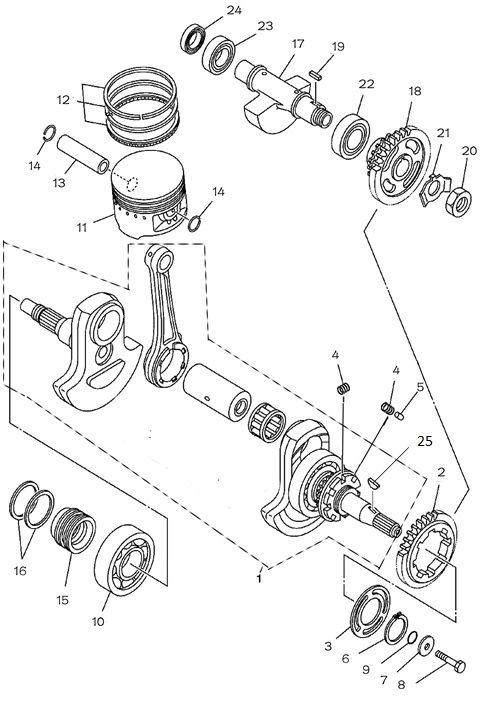 24
23
17
19
12
22
18
21
20
14
13
14
11
4
4
5
25
2
16
15
10
1
3
6
9
7
8